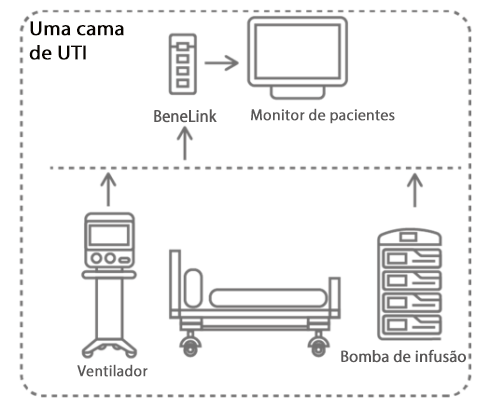 Uma cama de UTI

BeneLink

Monitor de pacientes

Ventilador

Bomba de infusão