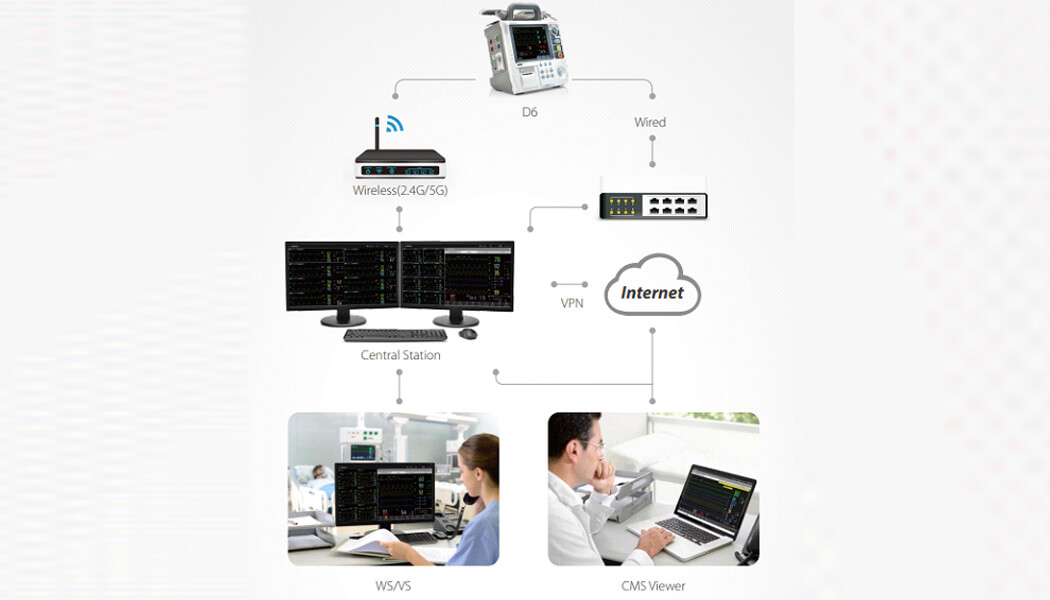 D6

Wired

Wireless(2.4G/5G)

VPN

Internet

Central Station

WS/VS

CMS Viewer